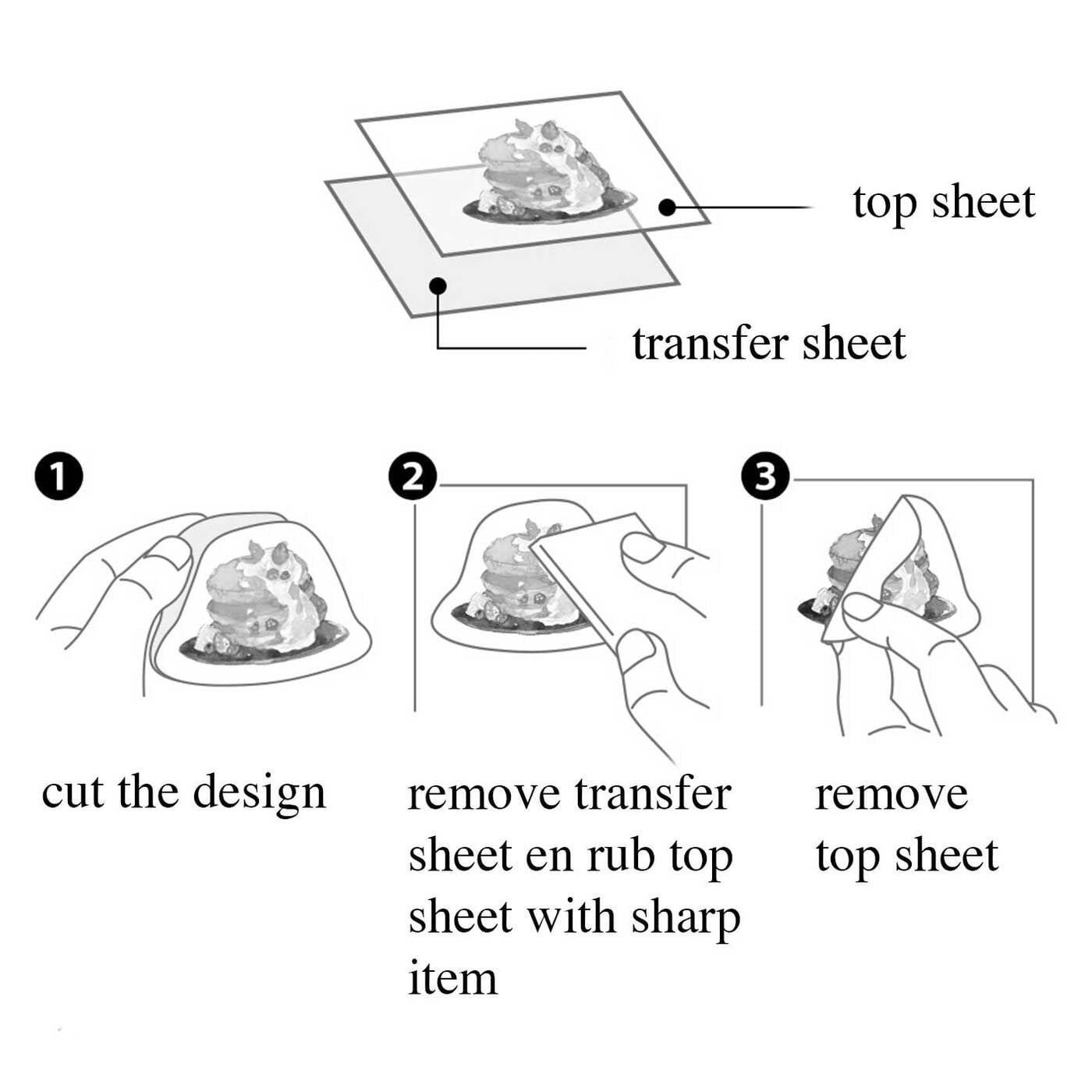 top sheet

transfer sheet

1

cut the design

2

remove transfer sheet en rub top sheet with sharp item

3

remove top sheet