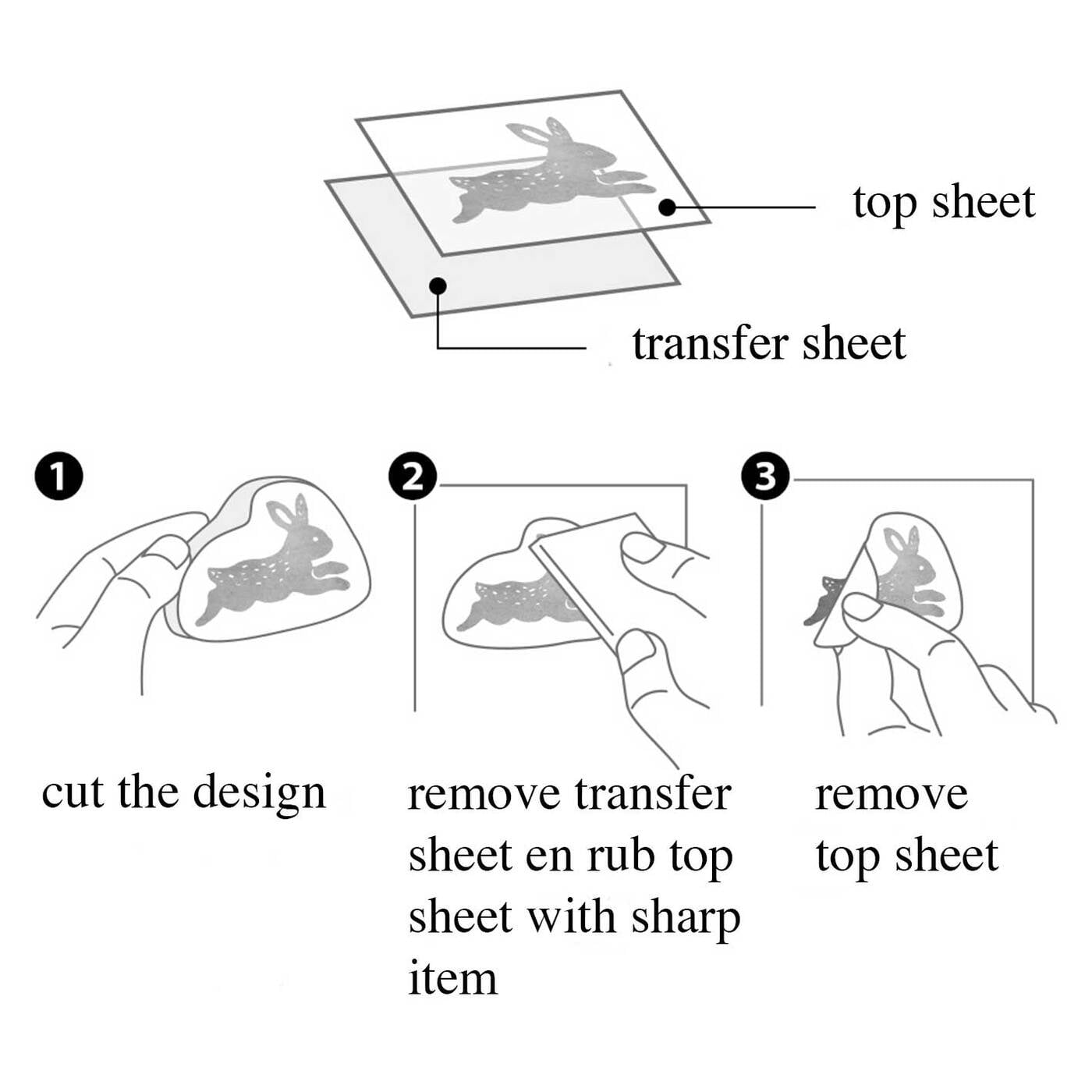 top sheet

transfer sheet

1
cut the design

2
remove transfer sheet en rub top sheet with sharp item

3
remove top sheet