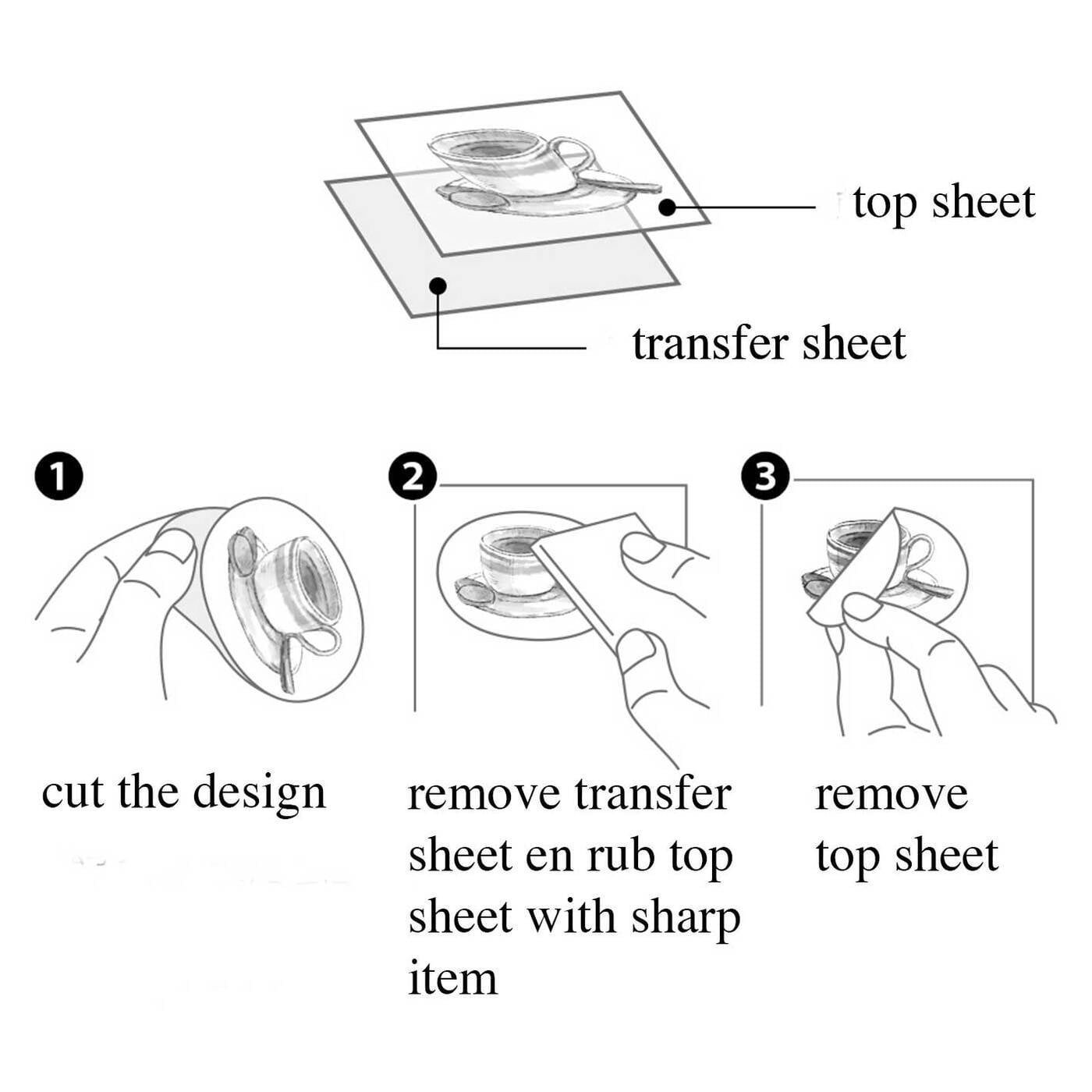 top sheet

transfer sheet

1

cut the design

2

remove transfer sheet en rub top sheet with sharp item

3

remove top sheet